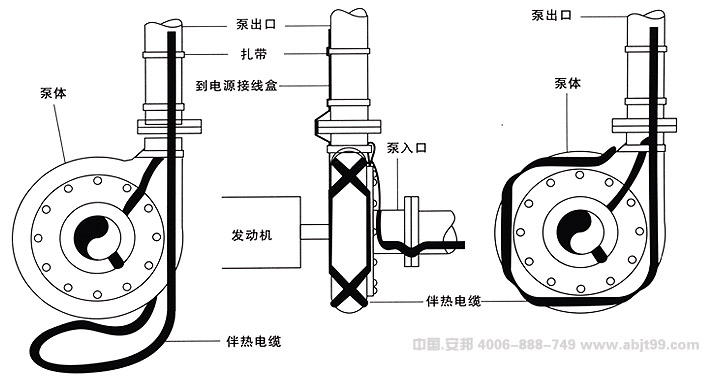 泵出口
扎带
到电源接线盒
泵体
泵入口
发动机
伴热电缆
伴热电缆
泵出口
泵体
中国.安邦 4006-888-749 www.abjt99.com